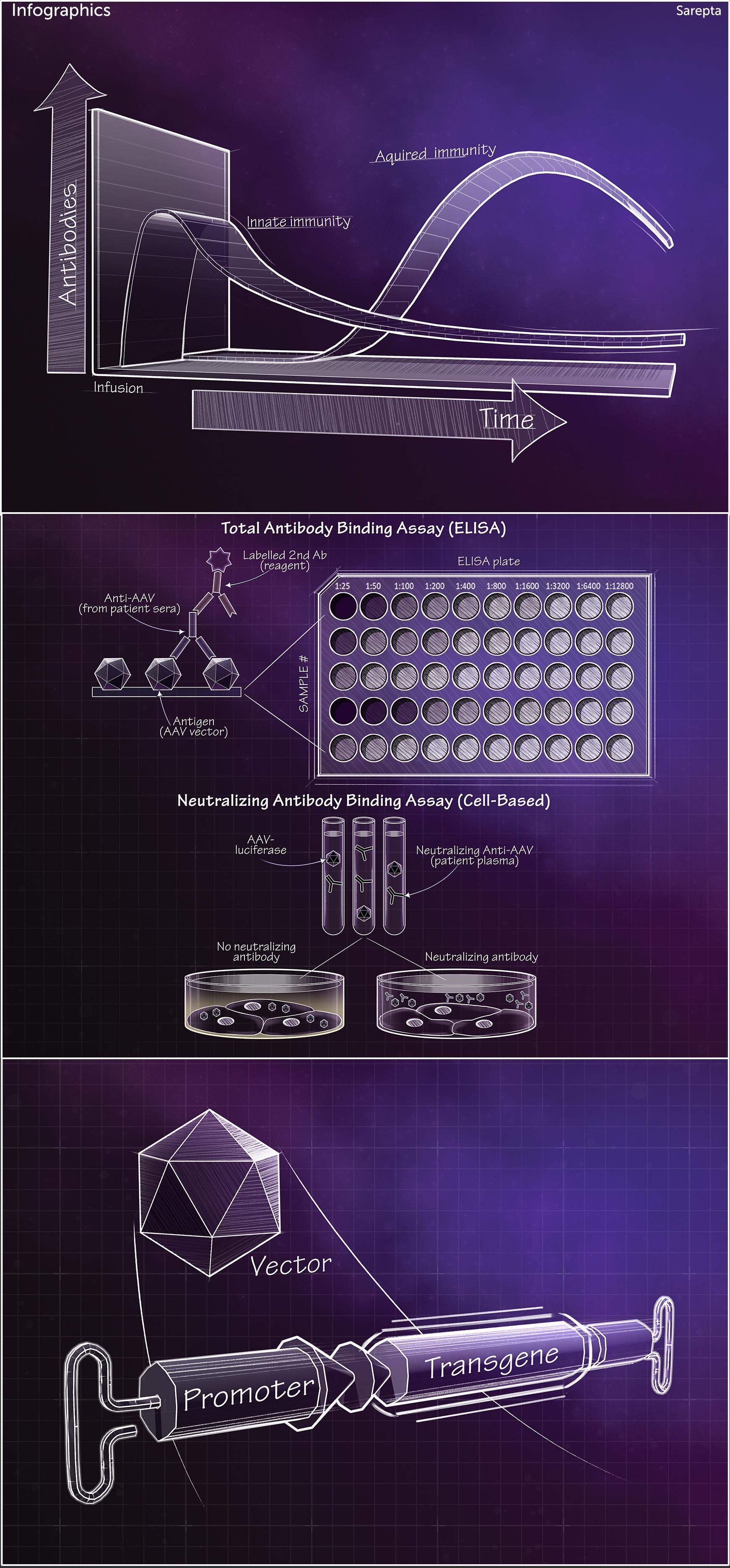 Infographics

Sarepta

Antibodies

Aquired immunity

Innate immunity

Infusion

Time

Total Antibody Binding Assay (ELISA)

Labelled 2nd Ab (reagent)

Anti-AAV (from patient sera)

Antigen (AAV vector)

ELISA plate

1:25 1:50 1:100 1:200 1:400 1:800 1:1600 1:3200 1:6400 1:12800

SAMPLE #

Neutralizing Antibody Binding Assay (Cell-Based)

AAV-luciferase

Neutralizing Anti-AAV (patient plasma)

No neutralizing antibody

Neutralizing antibody

Vector

Promoter

Transgene